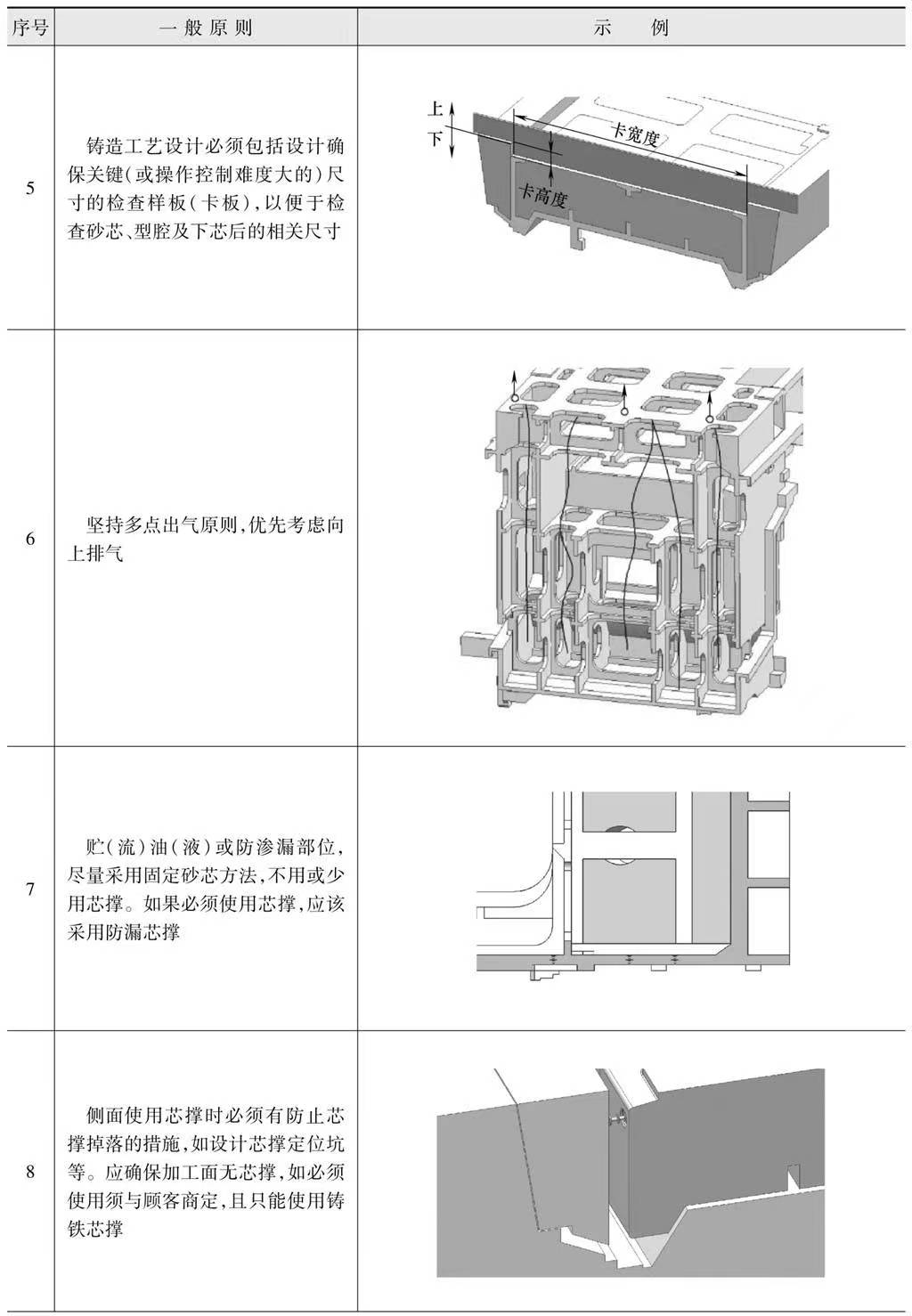 | 序号 | 一般原则 | 示例 |
|---|---|---|
| 5 | 铸造工艺设计必须包括设计确保关键(或操作控制难度大的)尺寸的检查样板(卡板),以便于检查砂芯、型腔及下芯后的相关尺寸 | 上 下 卡宽度 卡高度 |
| 6 | 坚持多点出气原则,优先考虑向上排气 | |
| 7 | 贮(流)油(液)或防渗漏部位,尽量采用固定砂芯方法,不用或少用芯撑。如果必须使用芯撑,应该采用防漏芯撑 | |
| 8 | 侧面使用芯撑时必须有防止芯撑掉落的措施,如设计芯撑定位坑等。应确保加工面无芯撑,如必须使用须与顾客商定,且只能使用铸铁芯撑 | |